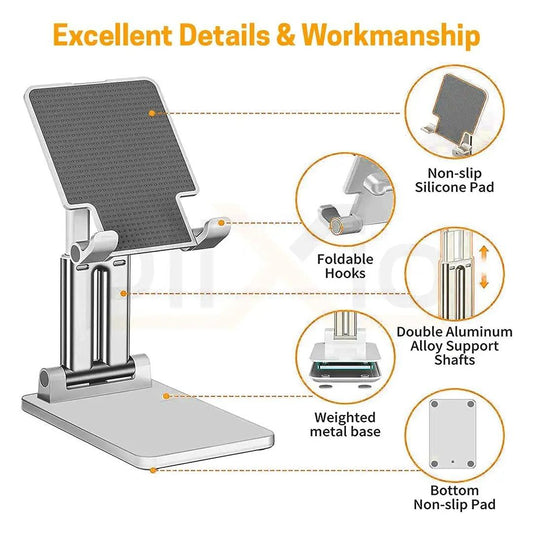 Excellent Details & Workmanship

Non-slip Silicone Pad

Foldable Hooks

Double Aluminum Alloy Support Shafts

Weighted metal base

Bottom Non-slip Pad